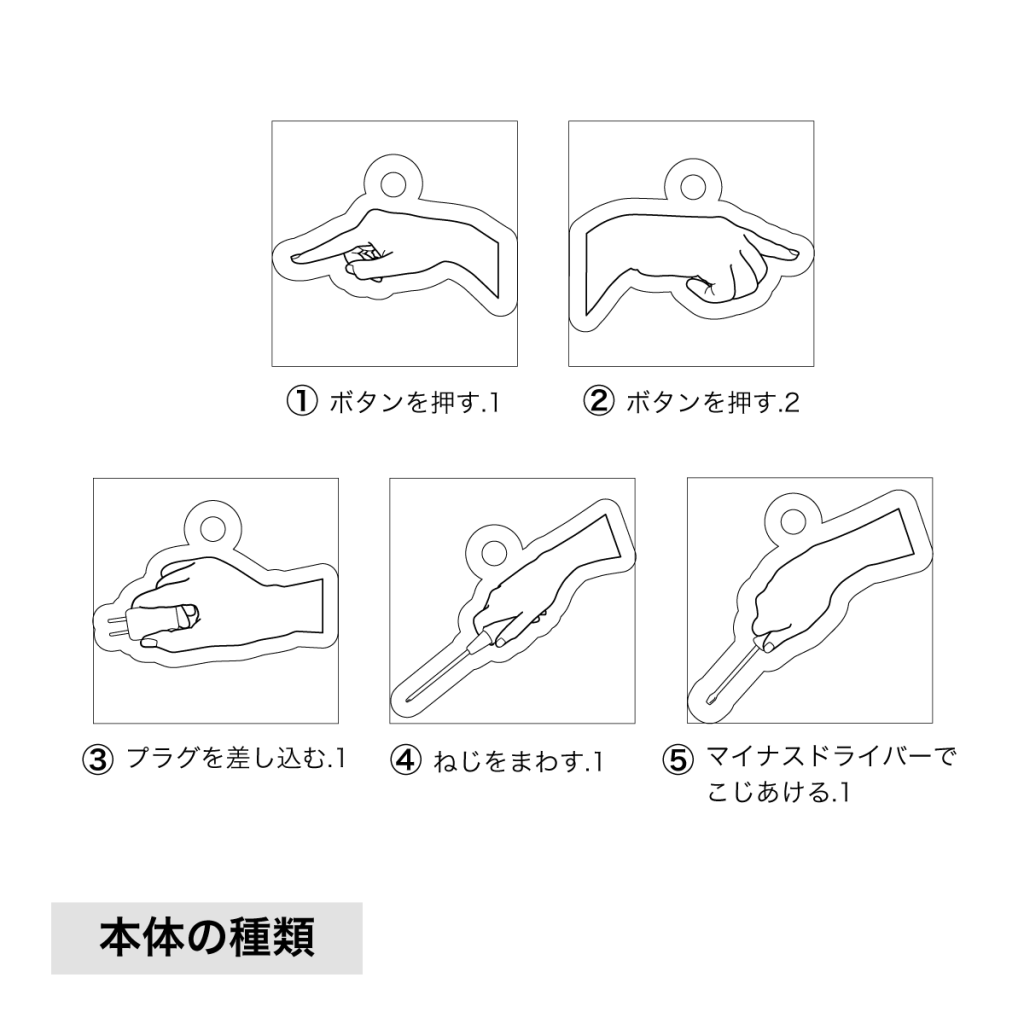 ① ボタンを押す.1

② ボタンを押す.2

③ プラグを差し込む.1

④ ねじをまわす.1

⑤ マイナスドライバーでこじあける.1

本体の種類